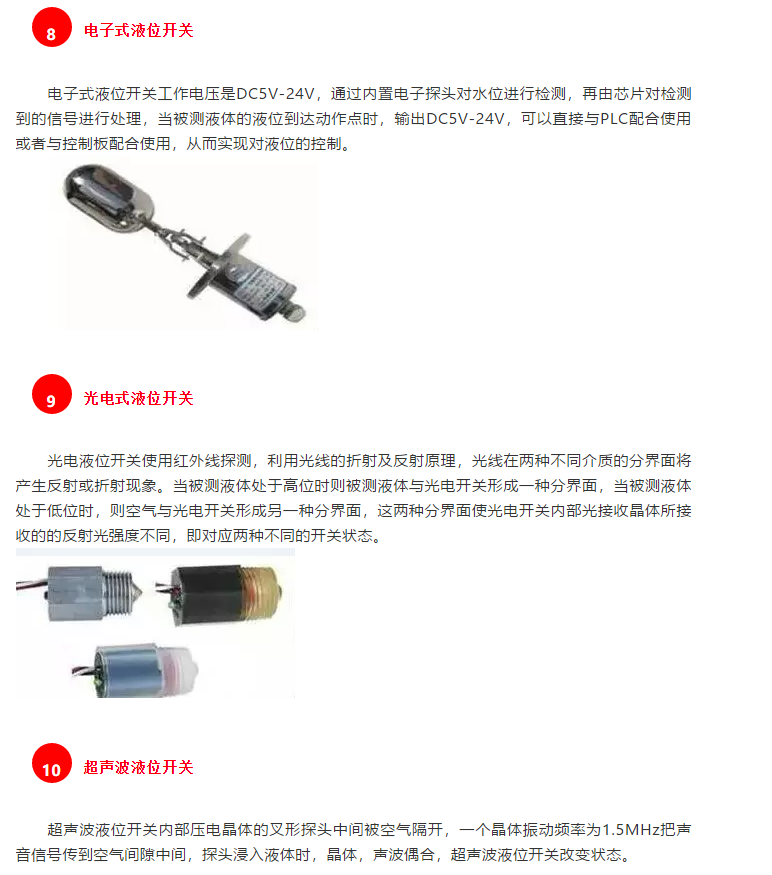 8 电子式液位开关

电子式液位开关工作电压是DC5V-24V，通过内置电子探头对水位进行检测，再由芯片对检测到的信号进行处理，当被测液体的液位到达动作点时，输出DC5V-24V，可以直接与PLC配合使用或者与控制板配合使用，从而实现对液位的控制。

9 光电式液位开关

光电液位开关使用红外线探测，利用光线的折射及反射原理，光线在两种不同介质的分界面将产生反射或折射现象。当被测液体处于高位时则被测液体与光电开关形成一种分界面，当被测液体处于低位时，则空气与光电开关形成另一种分界面，这两种分界面使光电开关内部光接收晶体所接收的的反射光强度不同，即对应两种不同的开关状态。

10 超声波液位开关

超声波液位开关内部压电晶体的叉形探头中间被空气隔开，一个晶体振动频率为1.5MHz把声音信号传到空气间隙中间，探头浸入液体时，晶体，声波偶合，超声波液位开关改变状态。